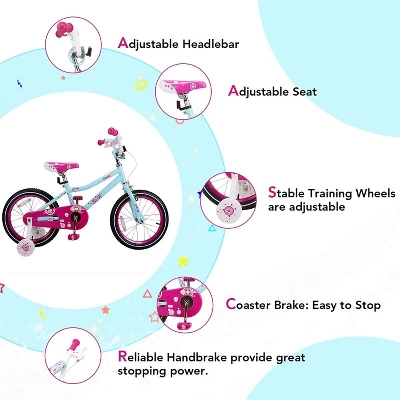 Adjustable Headlebar

Adjustable Seat

Stable Training Wheels are adjustable

Coaster Brake: Easy to Stop

Reliable Handbrake provide great stopping power.