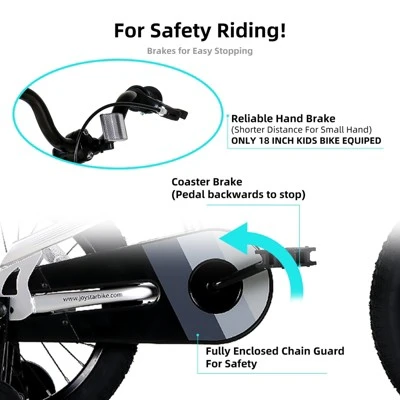 For Safety Riding!

Brakes for Easy Stopping

Reliable Hand Brake
(Shorter Distance For Small Hand)
ONLY 18 INCH KIDS BIKE EQUIPED

Coaster Brake
(Pedal backwards to stop)

www.joystarbike.com

Fully Enclosed Chain Guard
For Safety